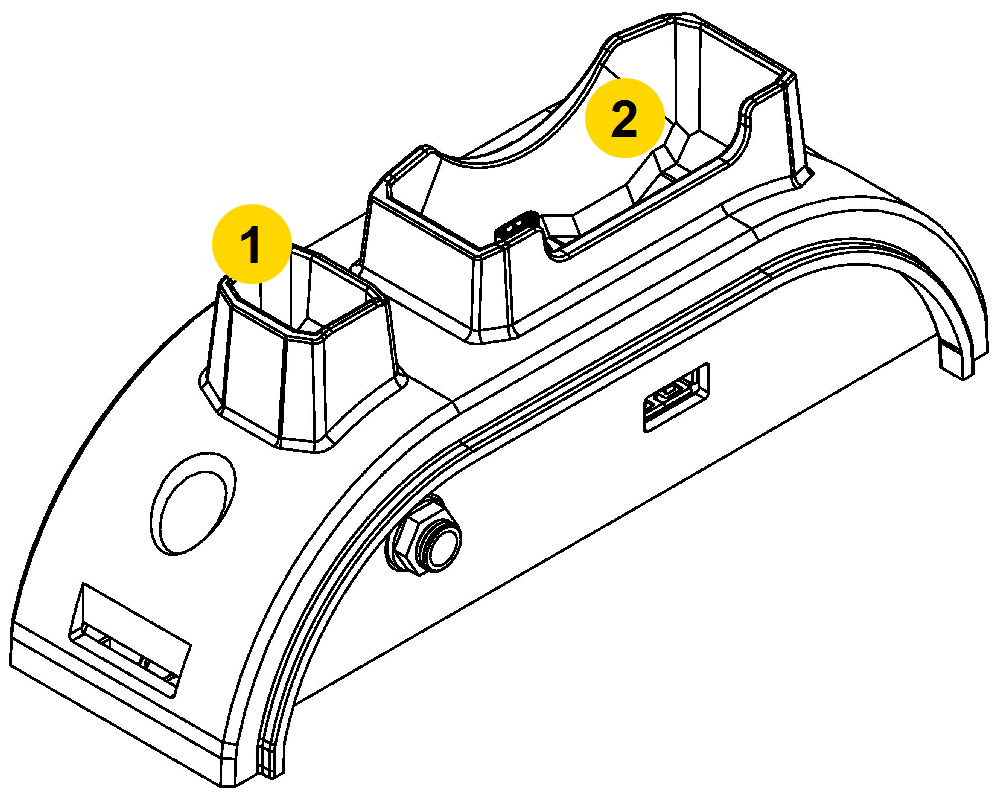 1
2