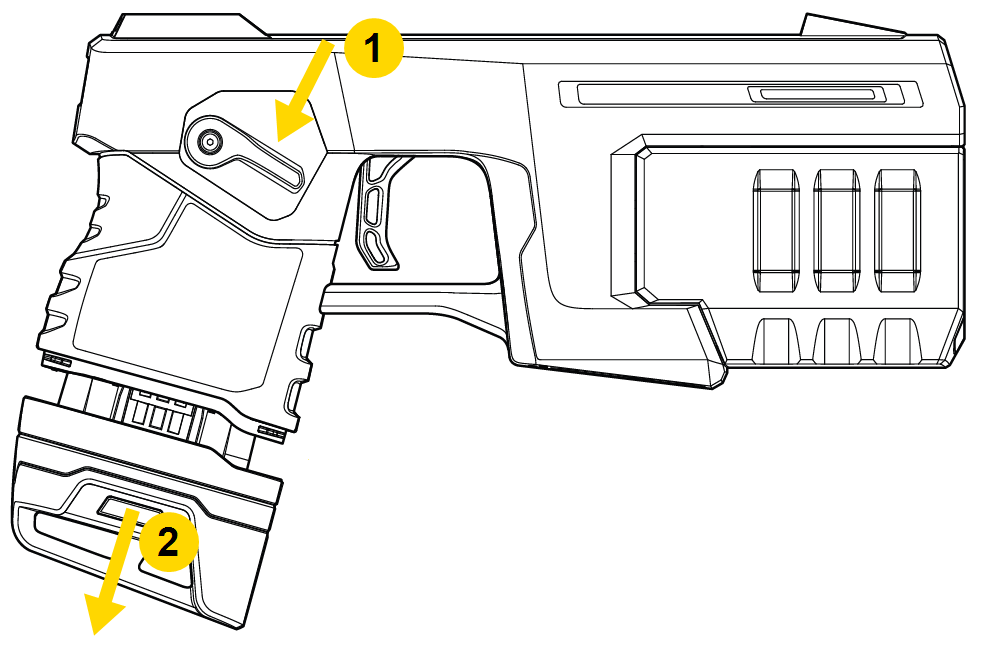 1
2