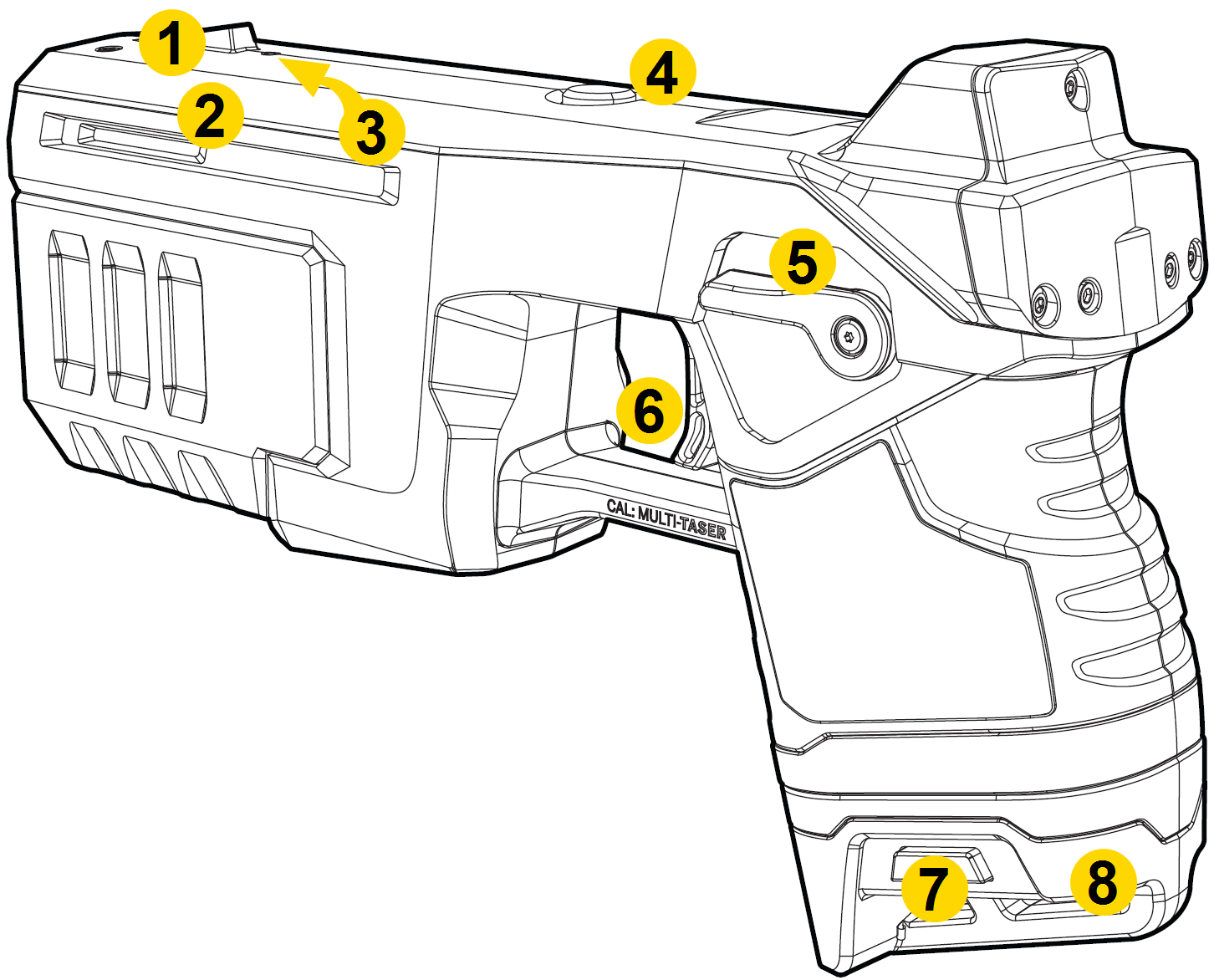 1
2
3
4
5
6
CAL: MULTI-TASER
7
8