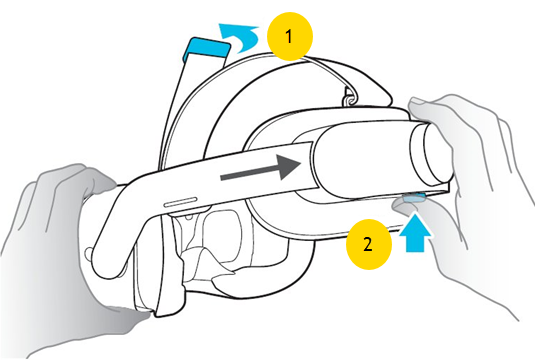 1

2