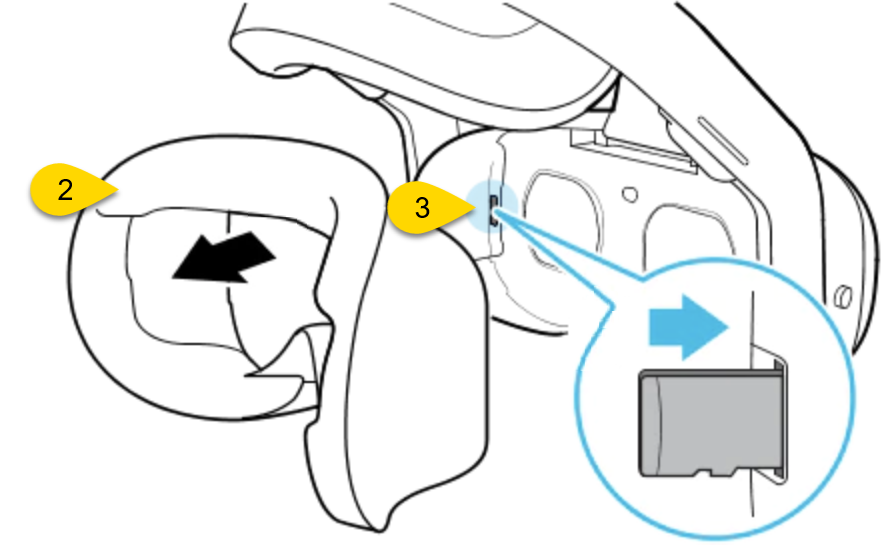 2
3