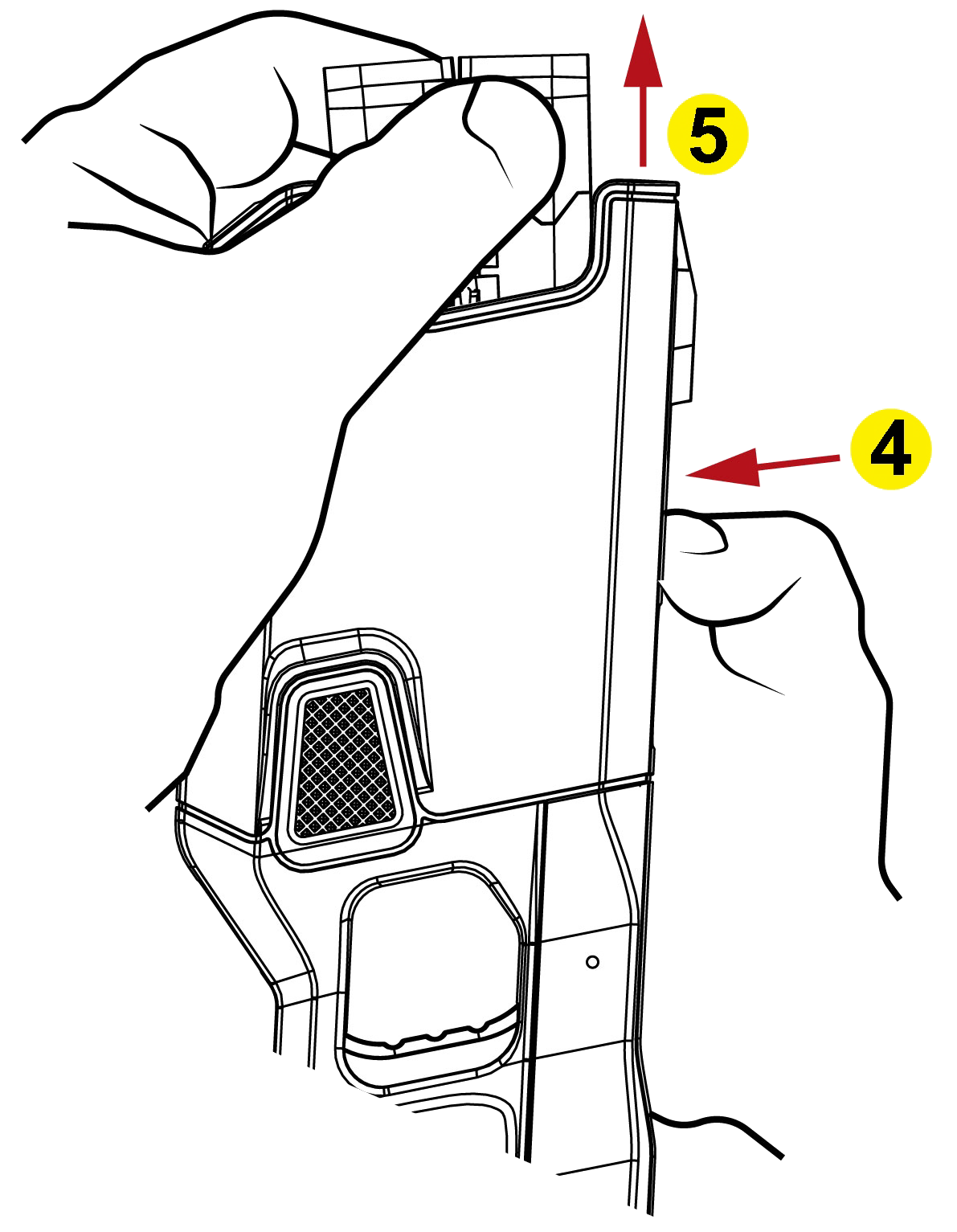 5

4